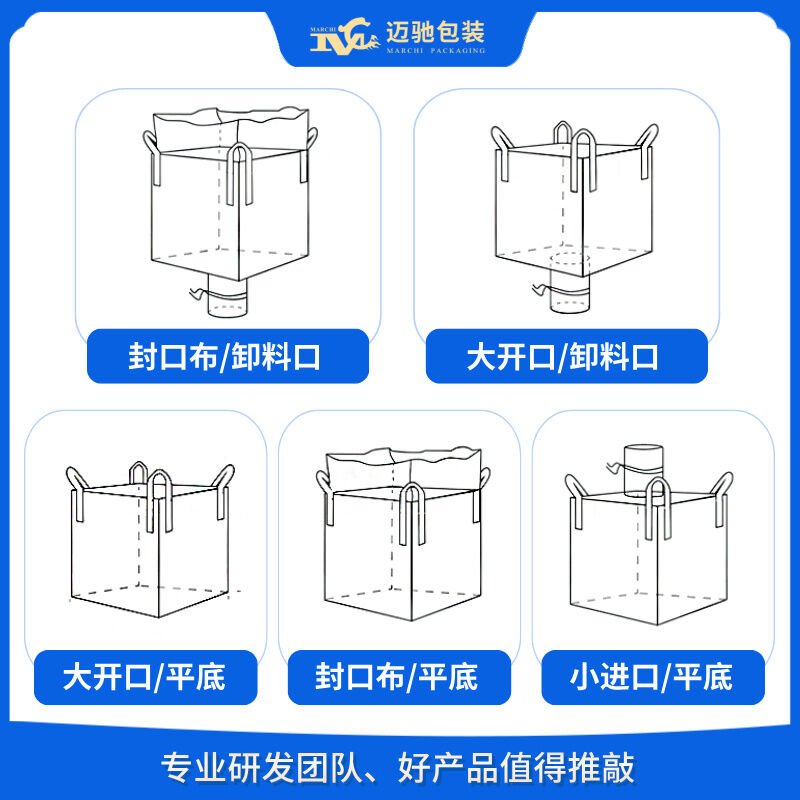 MARCHI 迈驰包装 MARCHI PACKAGING

封口布/卸料口

大开口/卸料口

大开口/平底

封口布/平底

小进口/平底

专业研发团队、好产品值得推敲